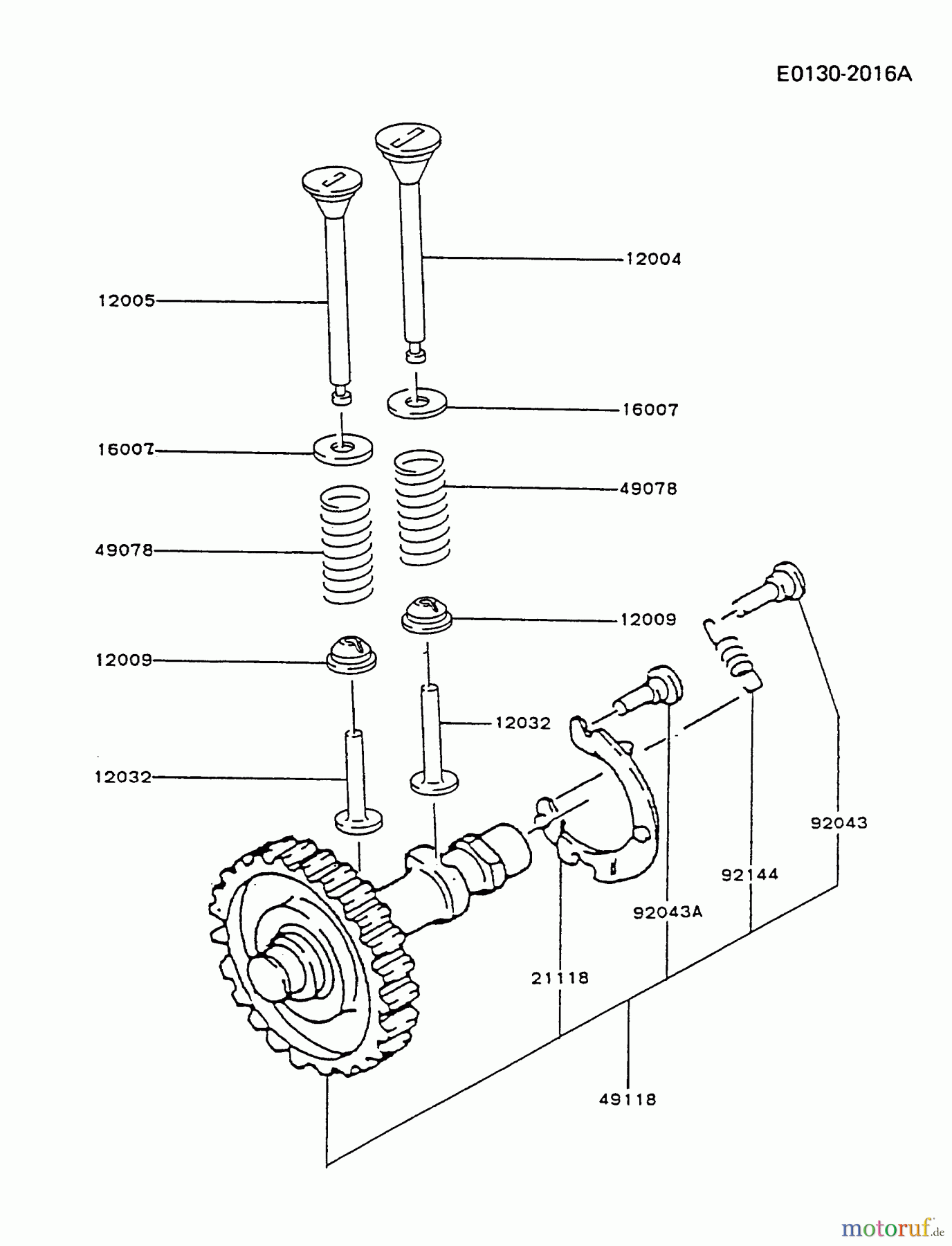 E0130-2016A

12004

12005

16007

16007

49078

49078

12009

12009

12032

12032

92043

92144

92043A

21118

49118

motoruf.de